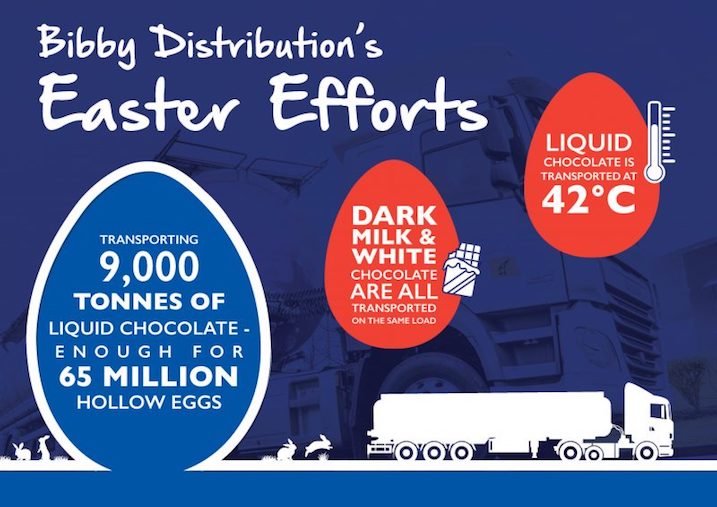 Bibby Distribution's
Easter Efforts

TRANSPORTING
9,000
TONNES OF
LIQUID CHOCOLATE -
ENOUGH FOR
65 MILLION
HOLLOW EGGS

DARK
MILK &
WHITE
CHOCOLATE
ARE ALL
TRANSPORTED
ON THE SAME LOAD

LIQUID
CHOCOLATE IS
TRANSPORTED AT
42°C